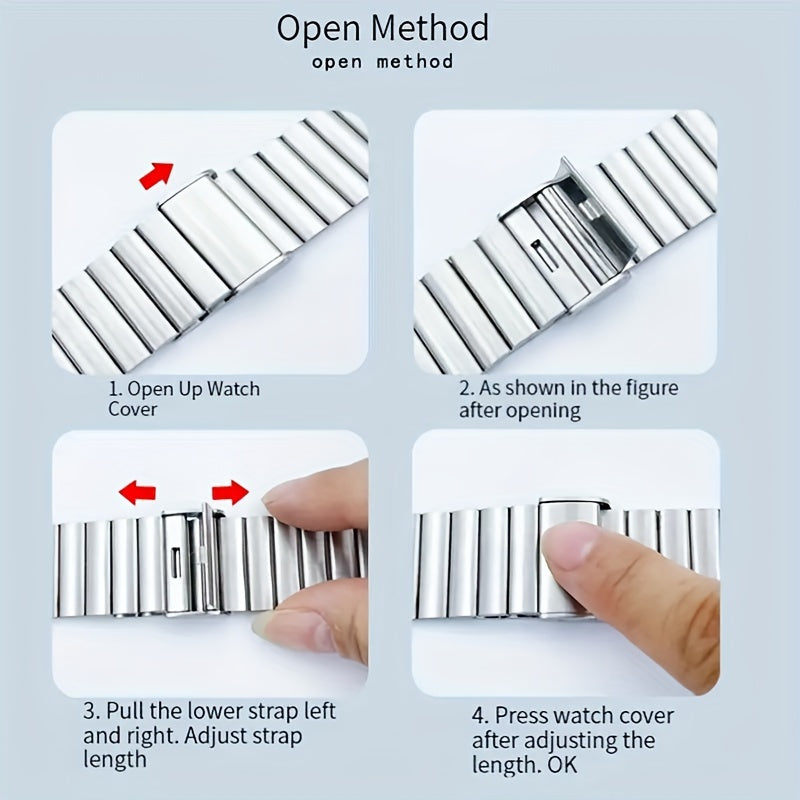 Open Method
open method

1. Open Up Watch Cover

2. As shown in the figure after opening

3. Pull the lower strap left and right. Adjust strap length

4. Press watch cover after adjusting the length. OK